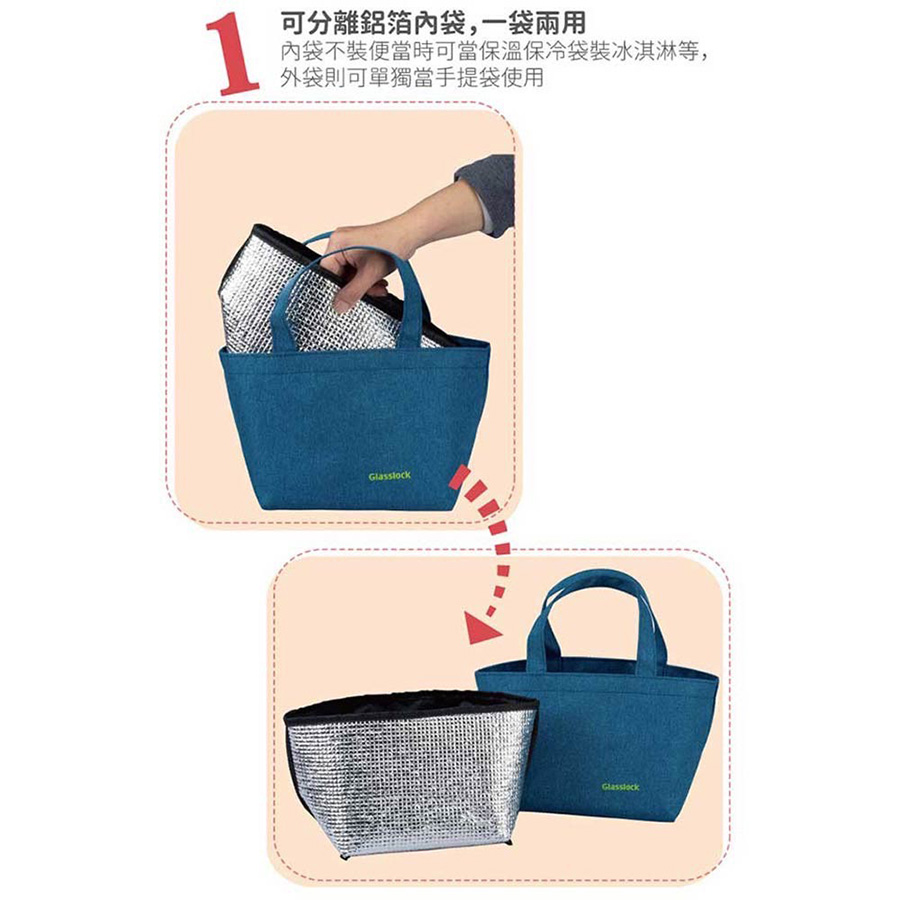 1
可分離鋁箔內袋，一袋兩用
內袋不裝便當時可當保溫保冷袋裝冰淇淋等，外袋則可單獨當手提袋使用

Glasslock

Glasslock