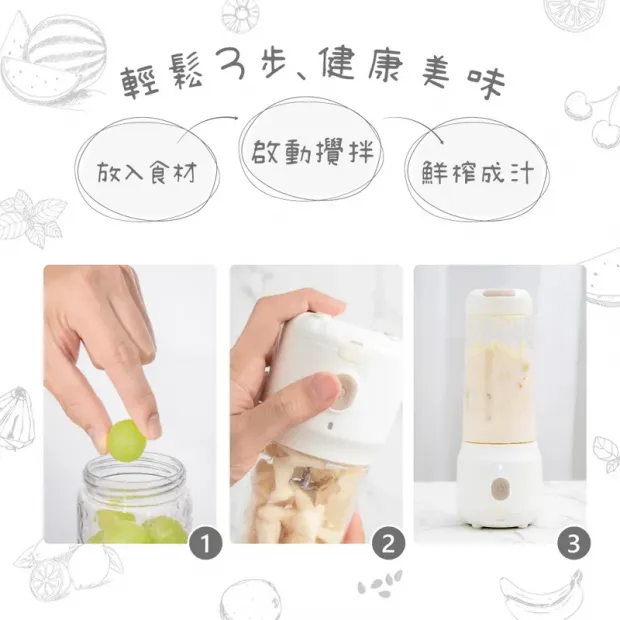 輕鬆3步、健康美味

放入食材

啟動攪拌

鮮榨成汁

1

2

3